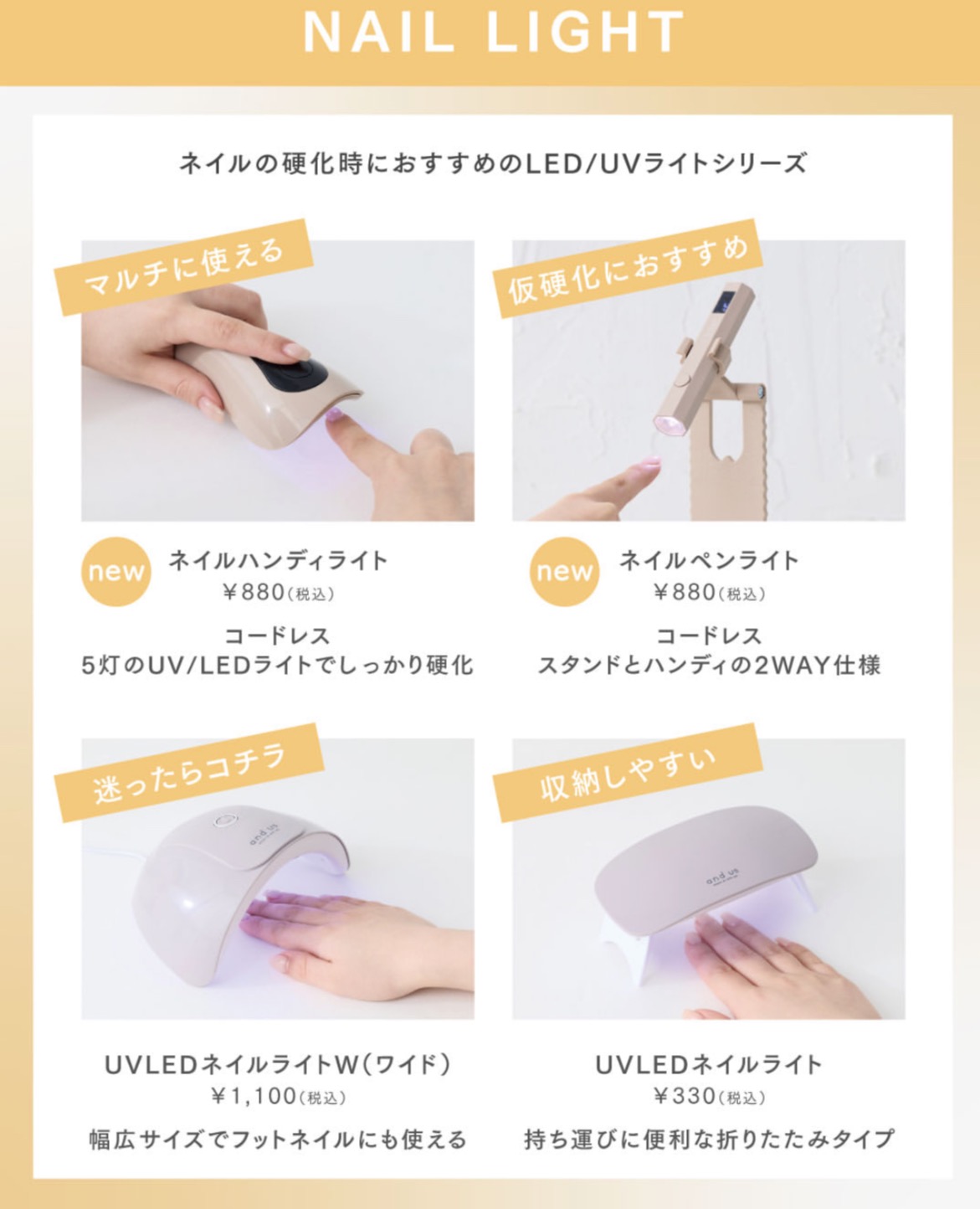 NAIL LIGHT

ネイルの硬化時におすすめのLED/UVライトシリーズ

マルチに使える

new
ネイルハンディライト
¥880(税込)

コードレス
5灯のUV/LEDライトでしっかり硬化

仮硬化におすすめ

new
ネイルペンライト
¥880(税込)

コードレス
スタンドとハンディの2WAY仕様

迷ったらコチラ

and us

UVLEDネイルライトW(ワイド)
¥1,100(税込)

幅広サイズでフットネイルにも使える

収納しやすい

and us

UVLEDネイルライト
¥330(税込)

持ち運びに便利な折りたたみタイプ