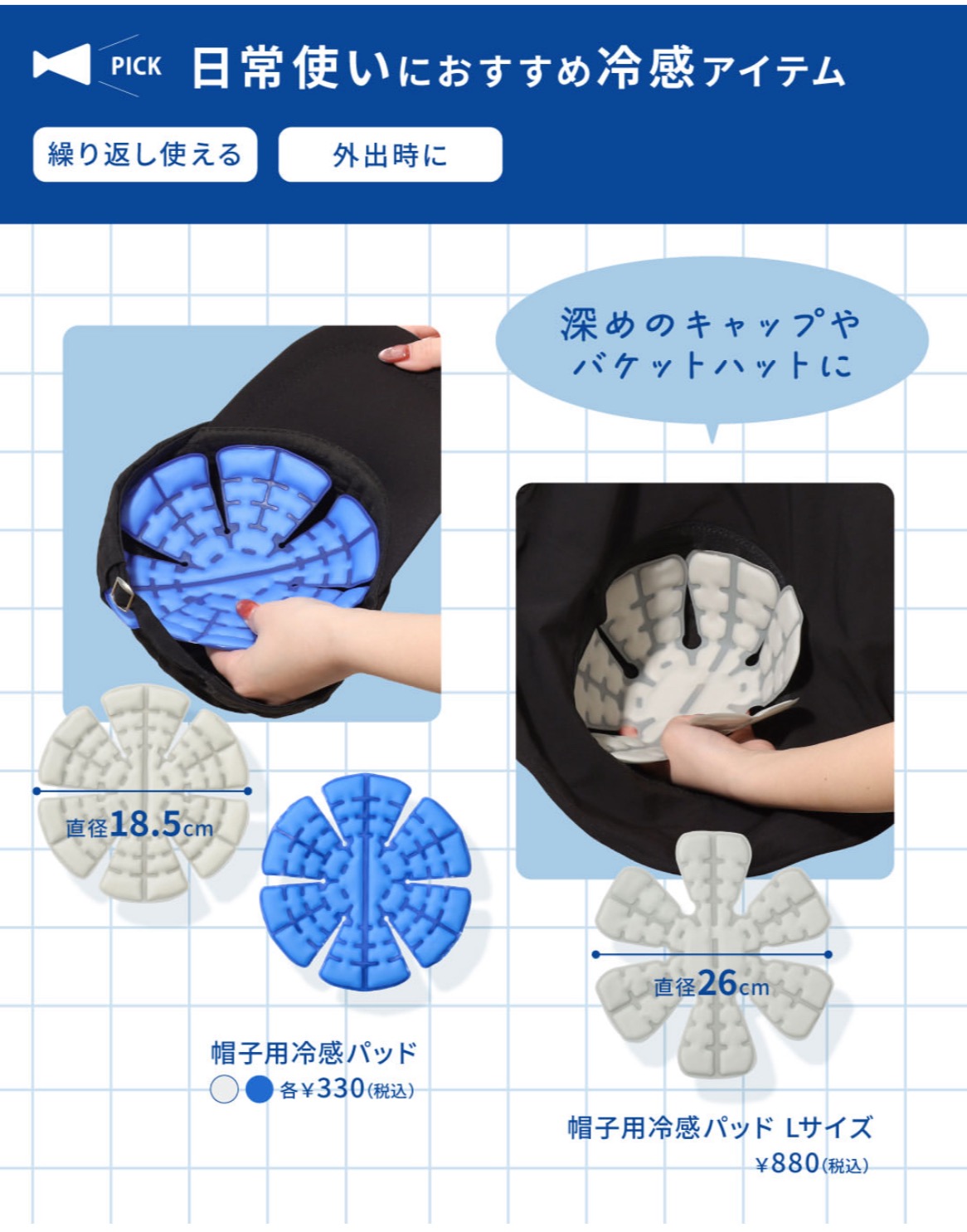 PICK 日常使いにおすすめ冷感アイテム

繰り返し使える

外出時に

深めのキャップやバケットハットに

直径18.5cm

帽子用冷感パッド
各¥330(税込)

直径26cm

帽子用冷感パッド Lサイズ
¥880(税込)